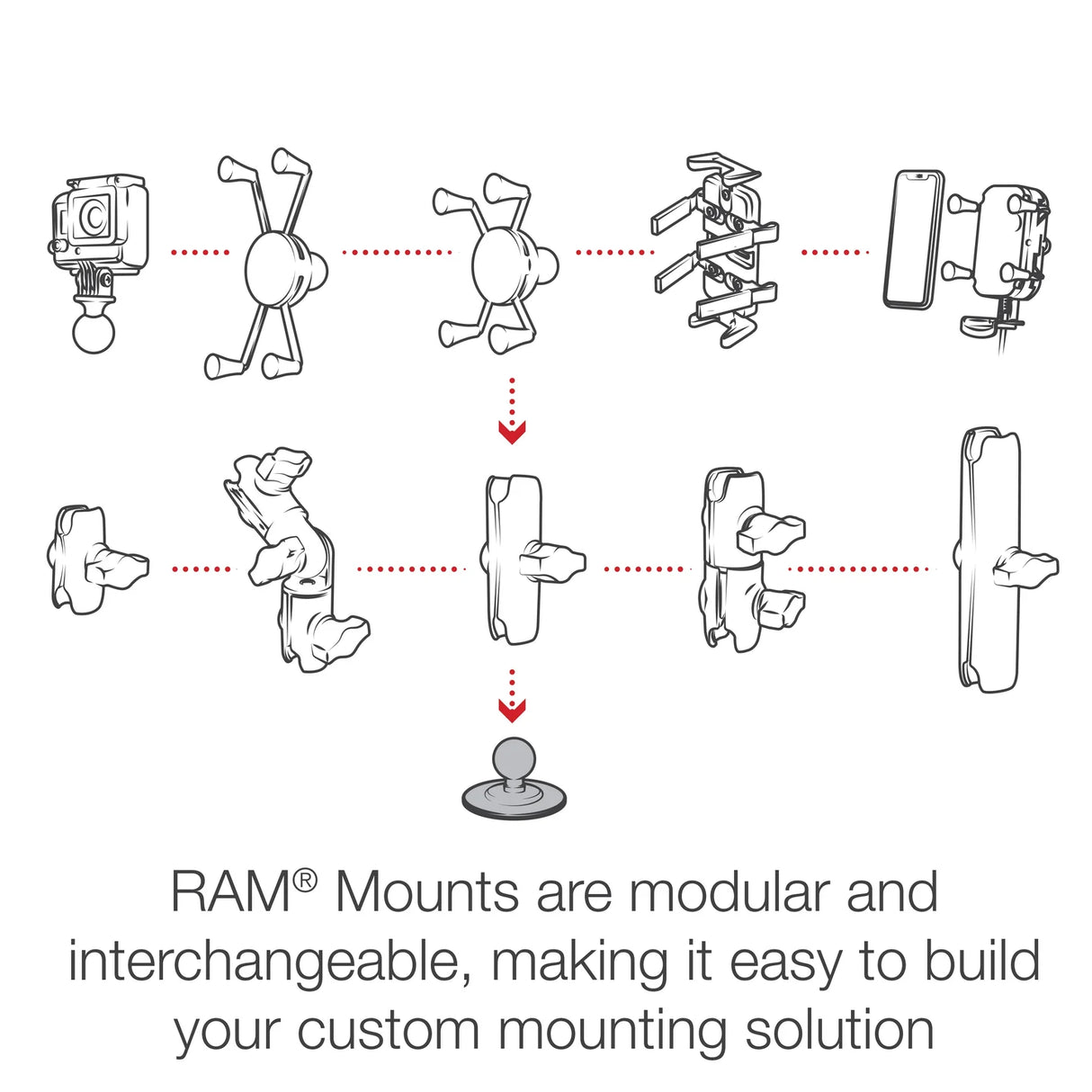 RAM® Mounts are modular and interchangeable, making it easy to build your custom mounting solution