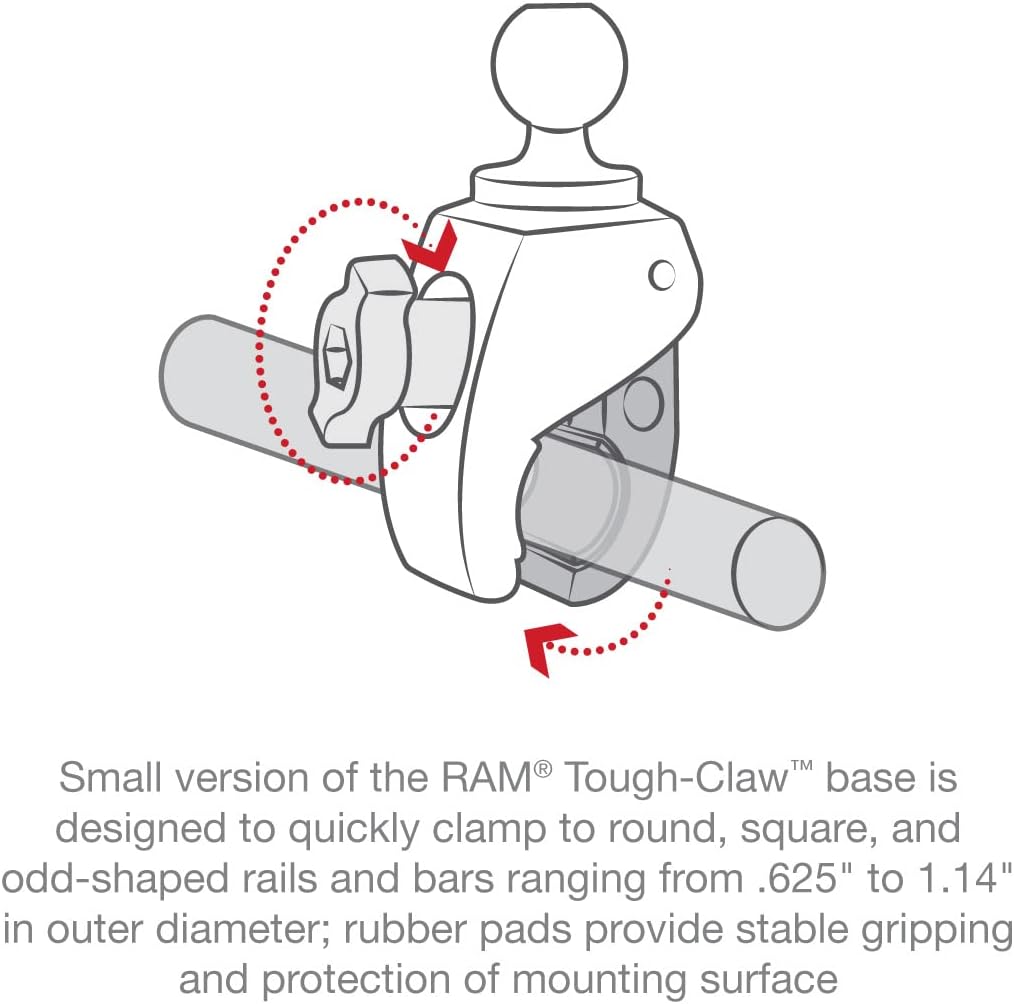 Small version of the RAM® Tough-Claw™ base is designed to quickly clamp to round, square, and odd-shaped rails and bars ranging from .625" to 1.14" in outer diameter; rubber pads provide stable gripping and protection of mounting surface