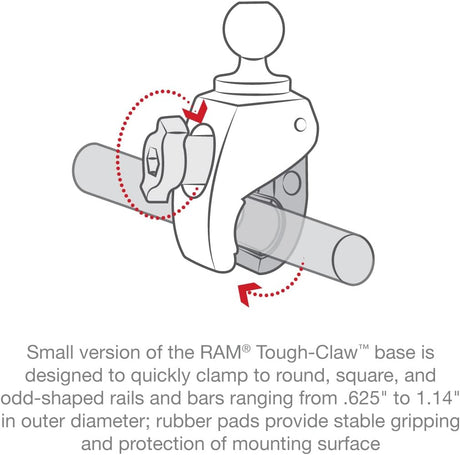 Small version of the RAM® Tough-Claw™ base is designed to quickly clamp to round, square, and odd-shaped rails and bars ranging from .625" to 1.14" in outer diameter; rubber pads provide stable gripping and protection of mounting surface